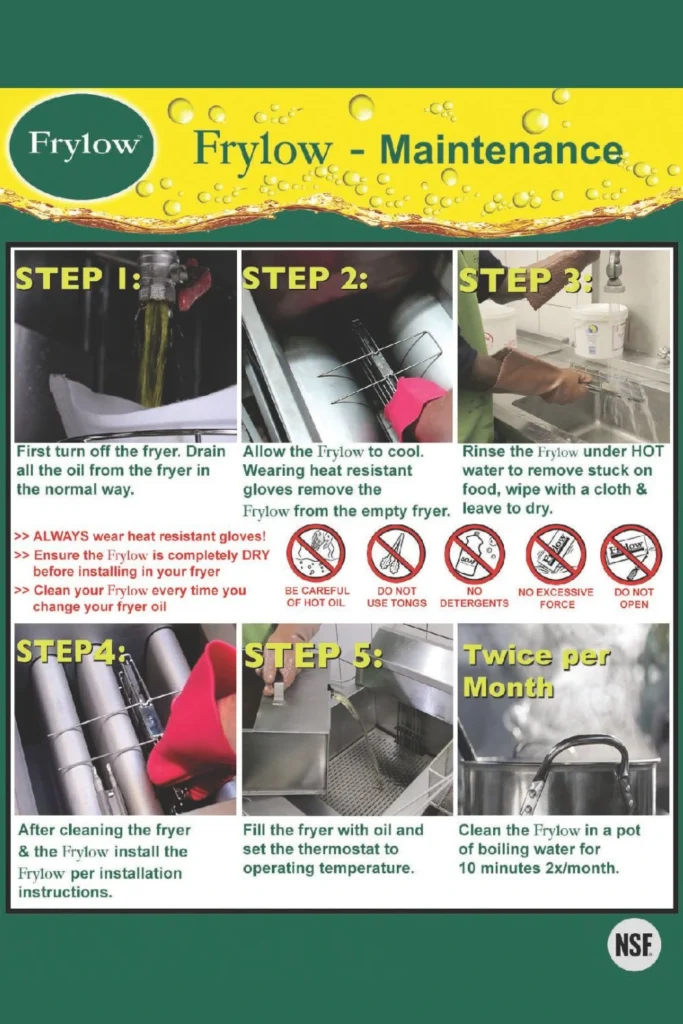 Frylow

Frylow - Maintenance

STEP 1:

First turn off the fryer. Drain all the oil from the fryer in the normal way.

STEP 2:

Allow the Frylow to cool. Wearing heat resistant gloves remove the Frylow from the empty fryer.

STEP 3:

Rinse the Frylow under HOT water to remove stuck on food, wipe with a cloth & leave to dry.

>> ALWAYS wear heat resistant gloves!
>> Ensure the Frylow is completely DRY before installing in your fryer
>> Clean your Frylow every time you change your fryer oil

BE CAREFUL OF HOT OIL

DO NOT USE TONGS

NO DETERGENTS

NO EXCESSIVE FORCE

DO NOT OPEN

STEP4:

After cleaning the fryer & the Frylow install the Frylow per installation instructions.

STEP 5:

Fill the fryer with oil and set the thermostat to operating temperature.

Twice per Month

Clean the Frylow in a pot of boiling water for 10 minutes 2x/month.

NSF